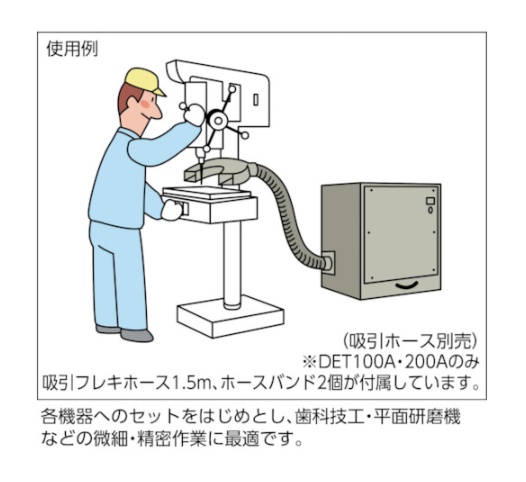 使用例

(吸引ホース別売)
※DET100A・200Aのみ
吸引フレキホース1.5m、ホースバンド2個が付属しています。

各機器へのセットをはじめとし、歯科技工・平面研磨機などの微細・精密作業に最適です。