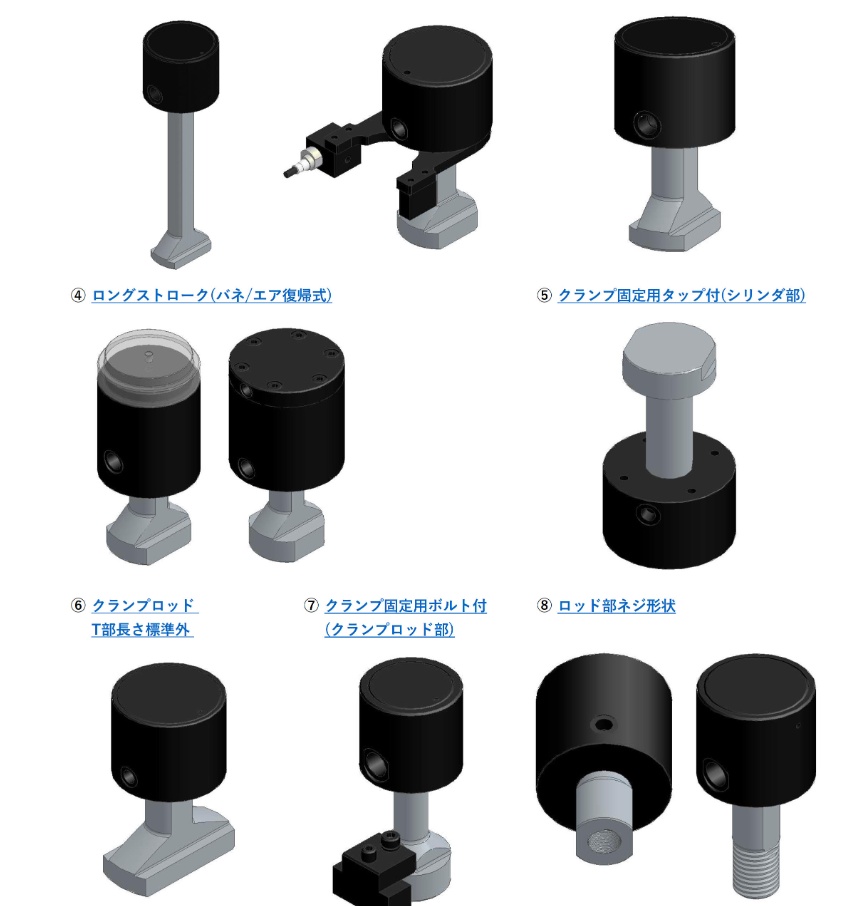 ④ ロングストローク(バネ/エア復帰式)

⑤ クランプ固定用タップ付(シリンダ部)

⑥ クランプロッド
T部長さ標準外

⑦ クランプ固定用ボルト付
(クランプロッド部)

⑧ ロッド部ネジ形状